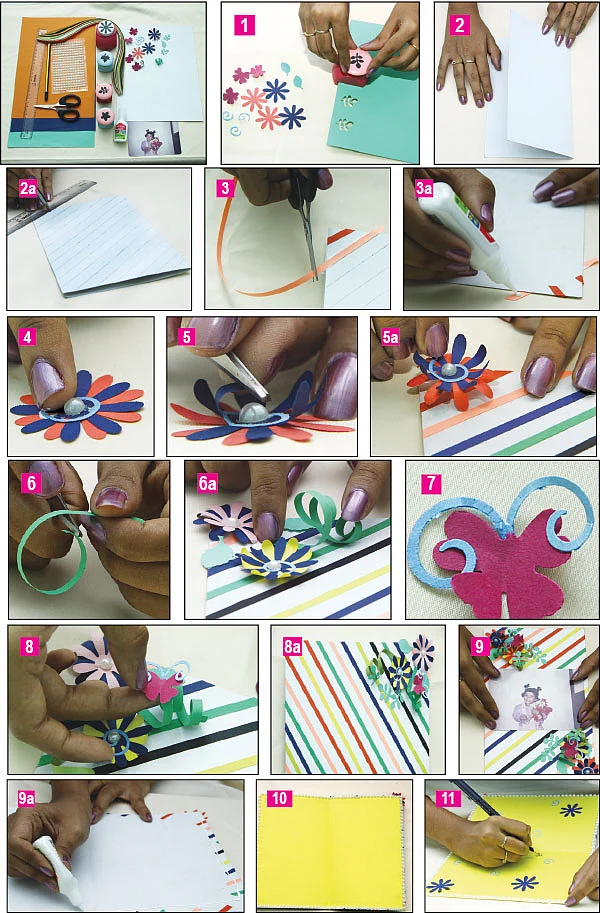 1

2

2a

3

3a

4

5

5a

6

6a

7

8

8a

9

9a

10

11