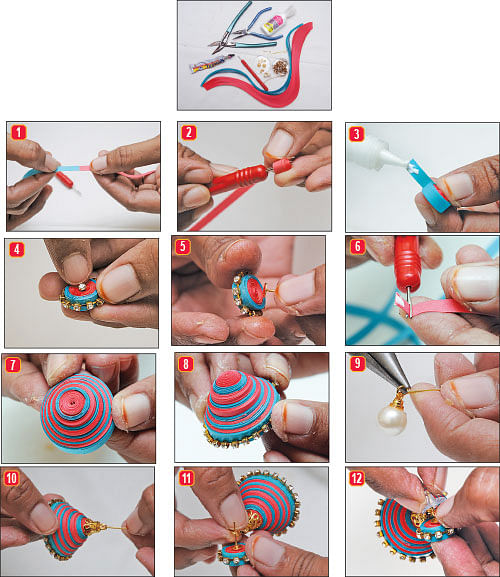 1

2

3

4

5

6

7

8

9

10

11

12