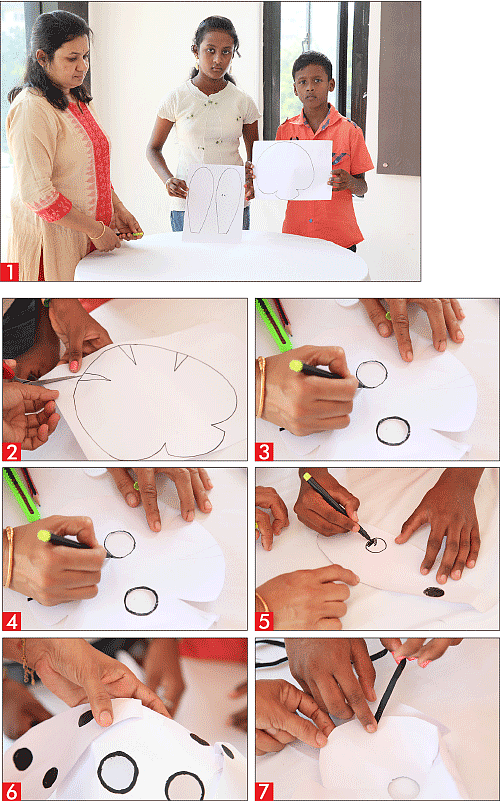 1

2

3

4

5

6

7