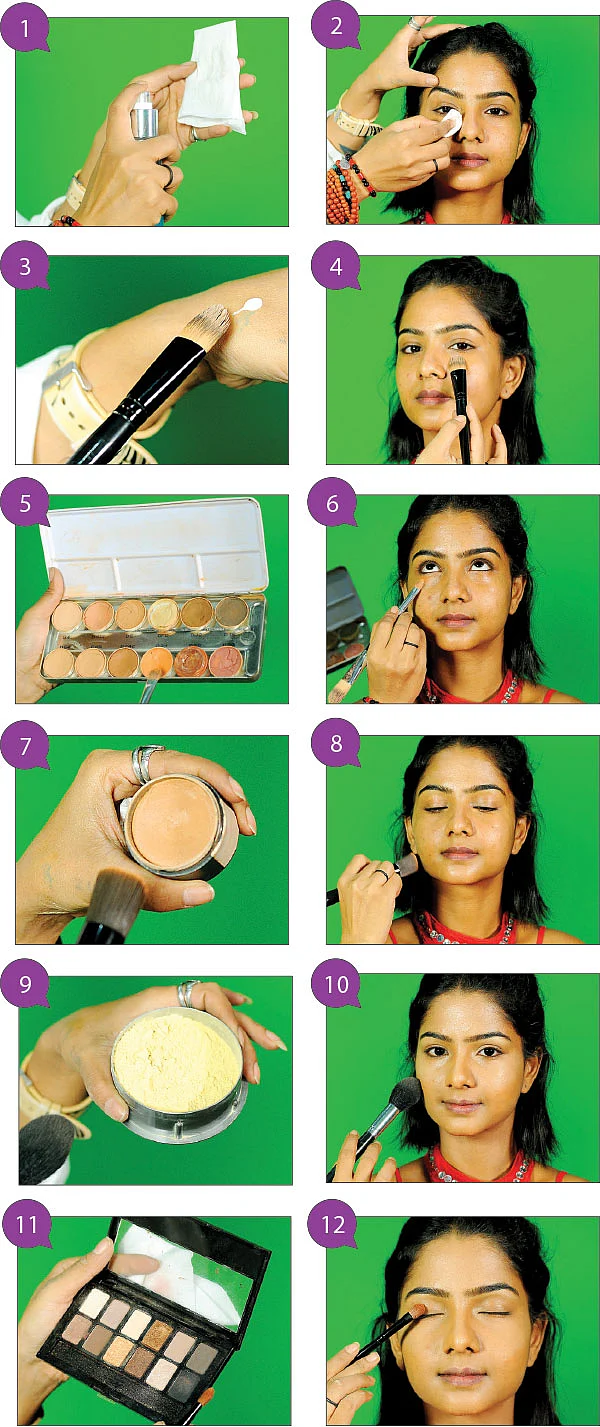 1
2
3
4
5
6
7
8
9
10
11
12