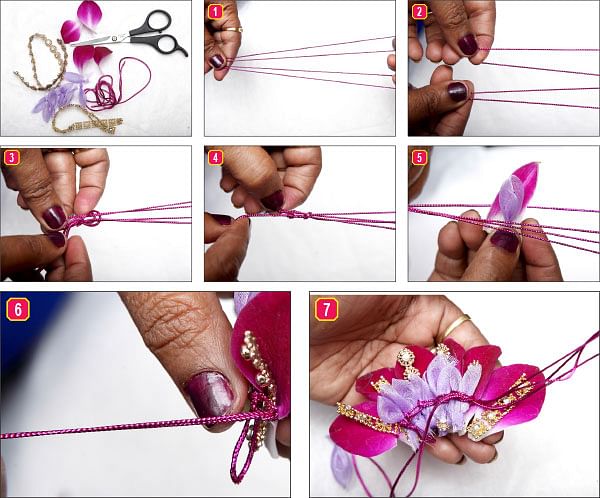 1

2

3

4

5

6

7