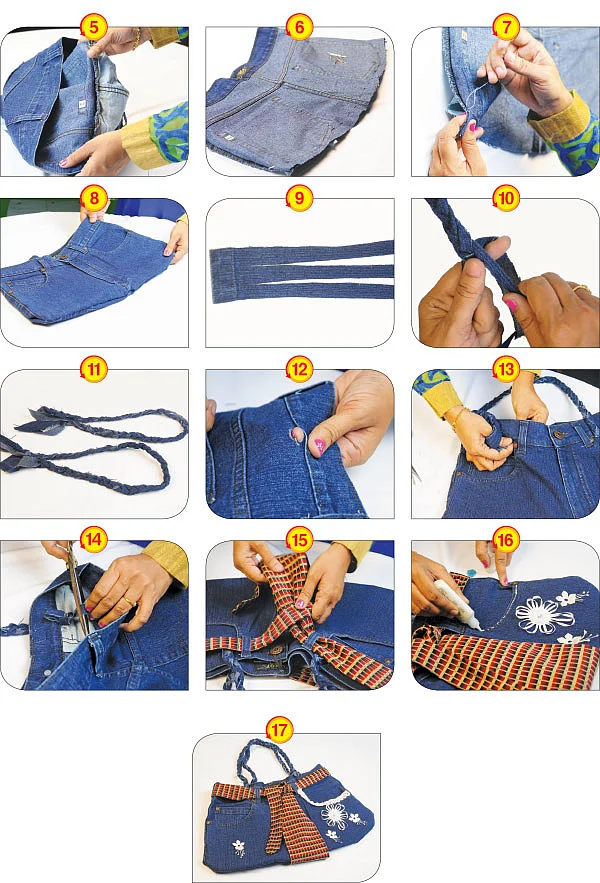 5
6
7
8
9
10
11
12
13
14
15
16
17