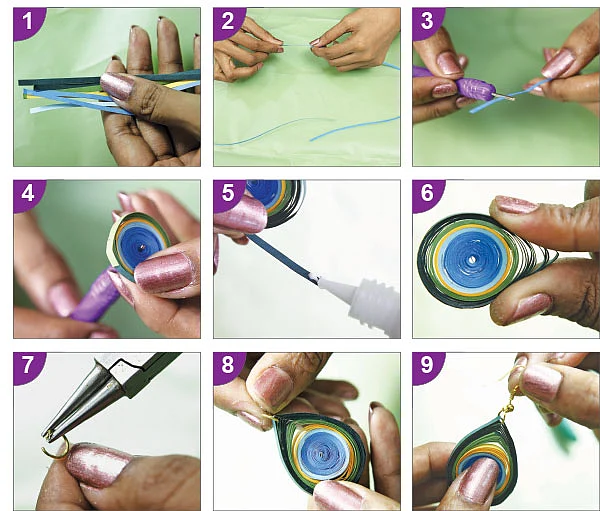 1
2
3
4
5
6
7
8
9