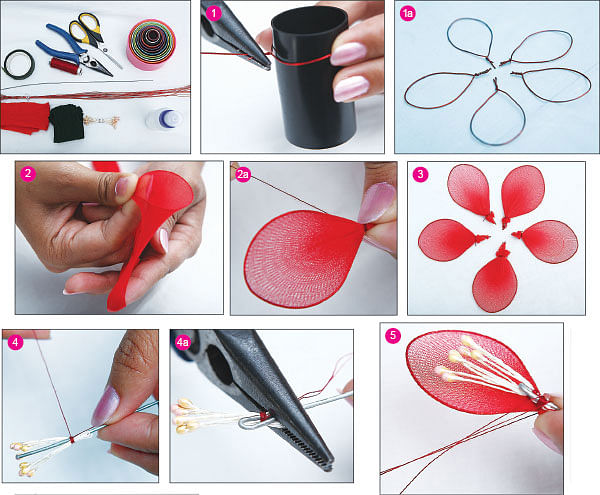 1

1a

2

2a

3

4

4a

5