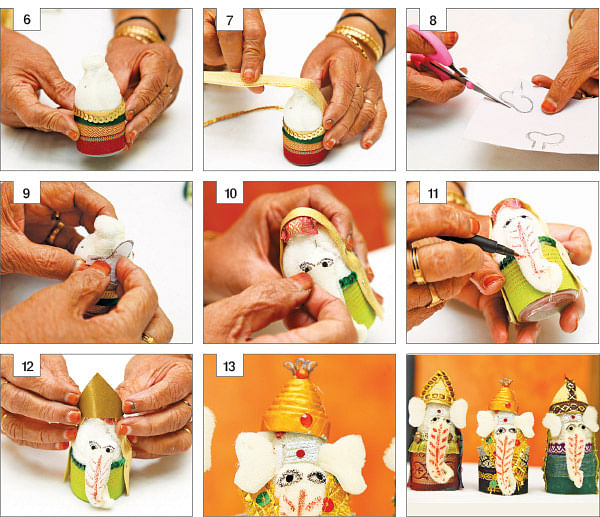 6

7

8

9

10

11

12

13