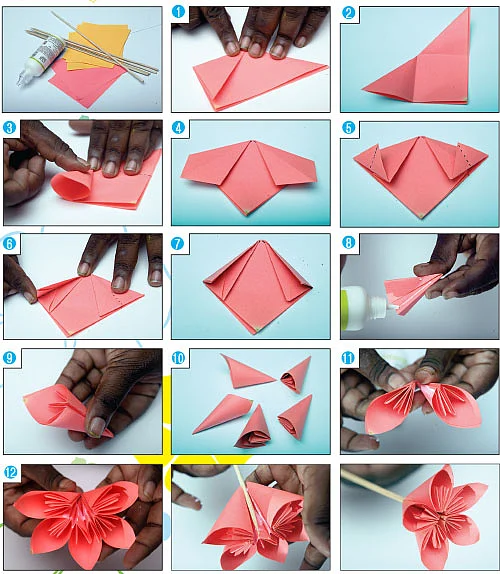 1

2

3

4

5

6

7

8

9

10

11

12