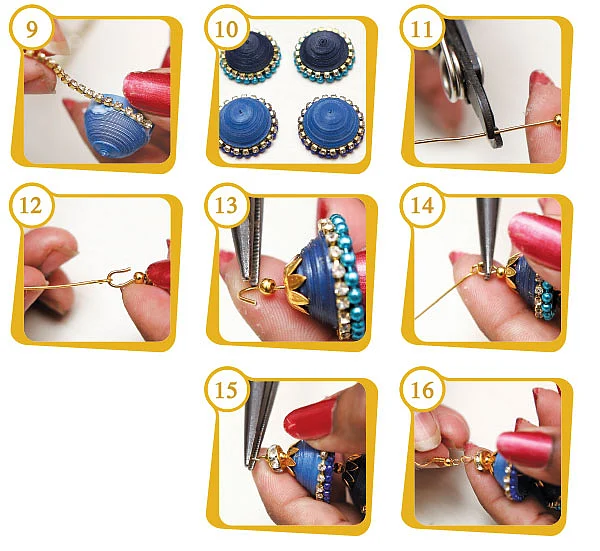 9

10

11

12

13

14

15

16