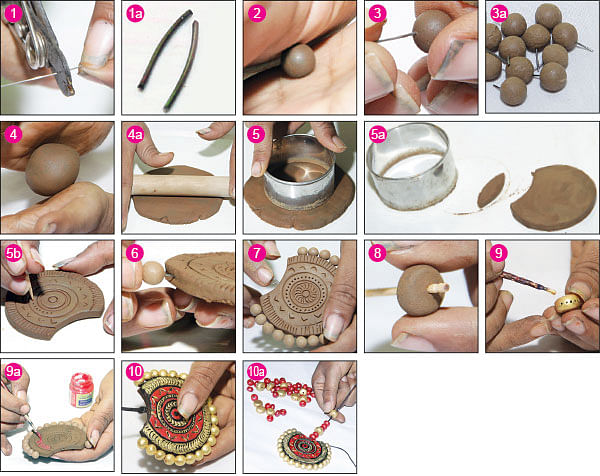 1
1a
2
3
3a
4
4a
5
5a
5b
6
7
8
9
9a
10
10a