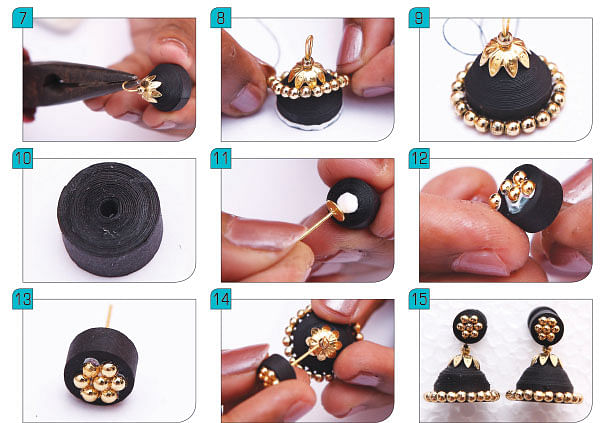 7

8

9

10

11

12

13

14

15