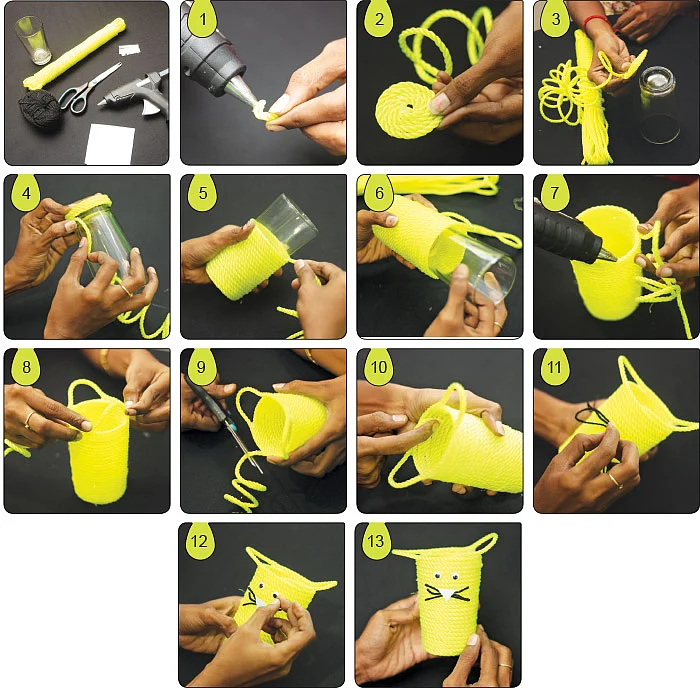 1
2
3
4
5
6
7
8
9
10
11
12
13