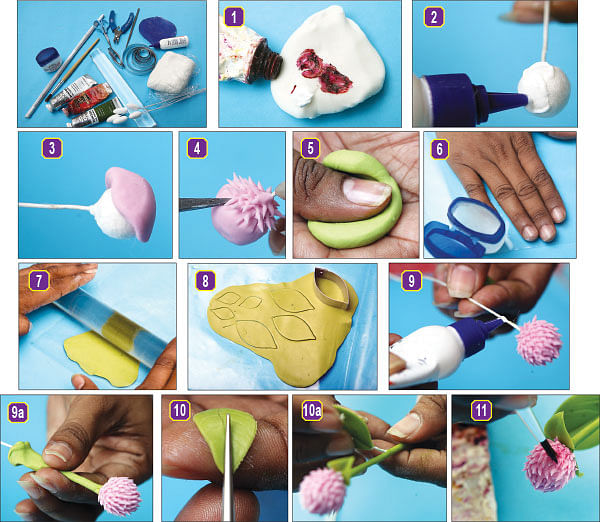 1

2

3

4

5

6

7

8

9

9a

10

10a

11