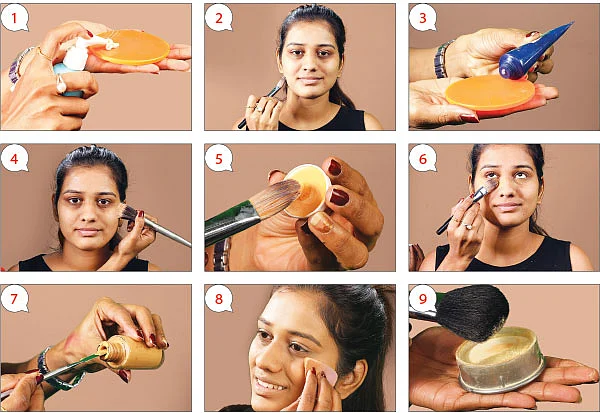 1

2

3

4

5

6

7

8

9