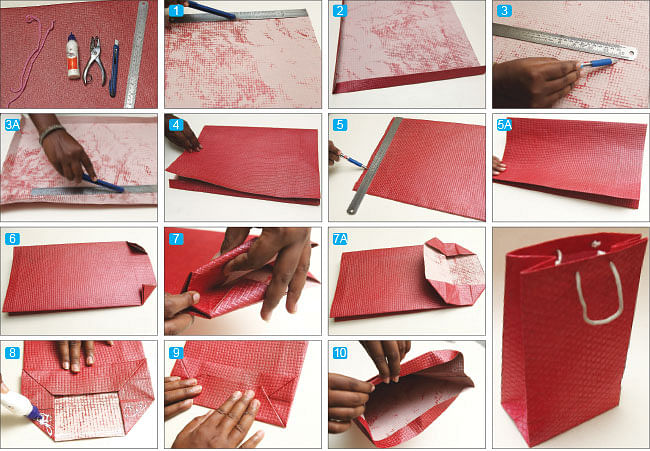 1

2

3

3A

4

5

5A

6

7

7A

8

9

10