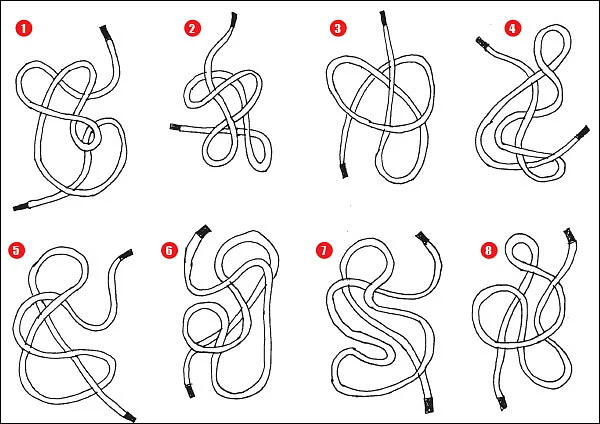 1
2
3
4
5
6
7
8